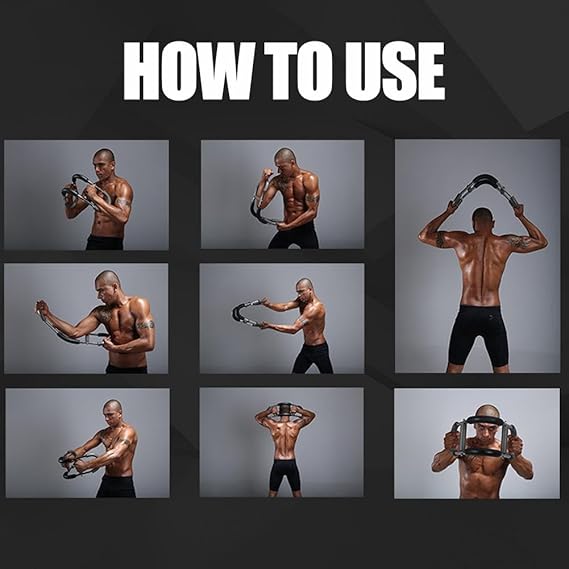 HOW TO USE