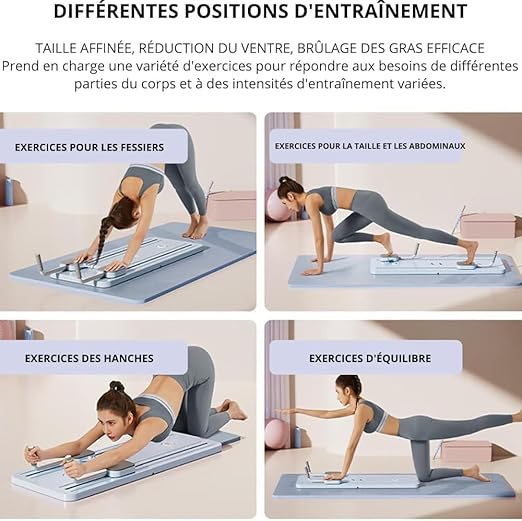 DIFFÉRENTES POSITIONS D'ENTRAÎNEMENT

TAILLE AFFINÉE, RÉDUCTION DU VENTRE, BRÛLAGE DES GRAS EFFICACE
Prend en charge une variété d'exercices pour répondre aux besoins de différentes parties du corps et à des intensités d'entraînement variées.

EXERCICES POUR LES FESSIERS

EXERCICES POUR LA TAILLE ET LES ABDOMINAUX

EXERCICES DES HANCHES

EXERCICES D'ÉQUILIBRE