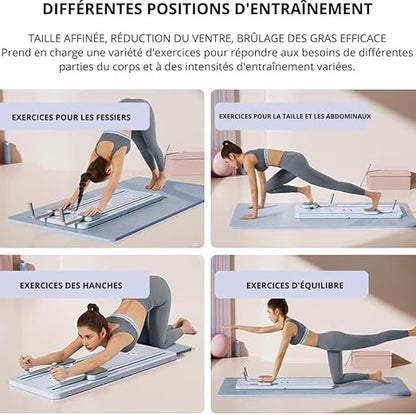 DIFFÉRENTES POSITIONS D'ENTRAÎNEMENT

TAILLE AFFINÉE, RÉDUCTION DU VENTRE, BRÛLAGE DES GRAS EFFICACE
Prend en charge une variété d'exercices pour répondre aux besoins de différentes parties du corps et à des intensités d'entraînement variées.

EXERCICES POUR LES FESSIERS

EXERCICES POUR LA TAILLE ET LES ABDOMINAUX

EXERCICES DES HANCHES

EXERCICES D'ÉQUILIBRE