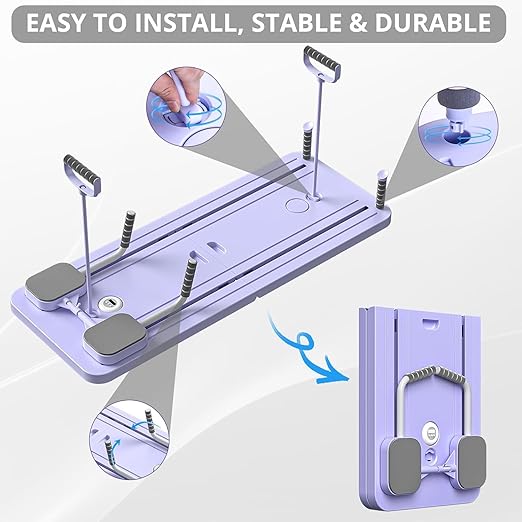 EASY TO INSTALL, STABLE & DURABLE